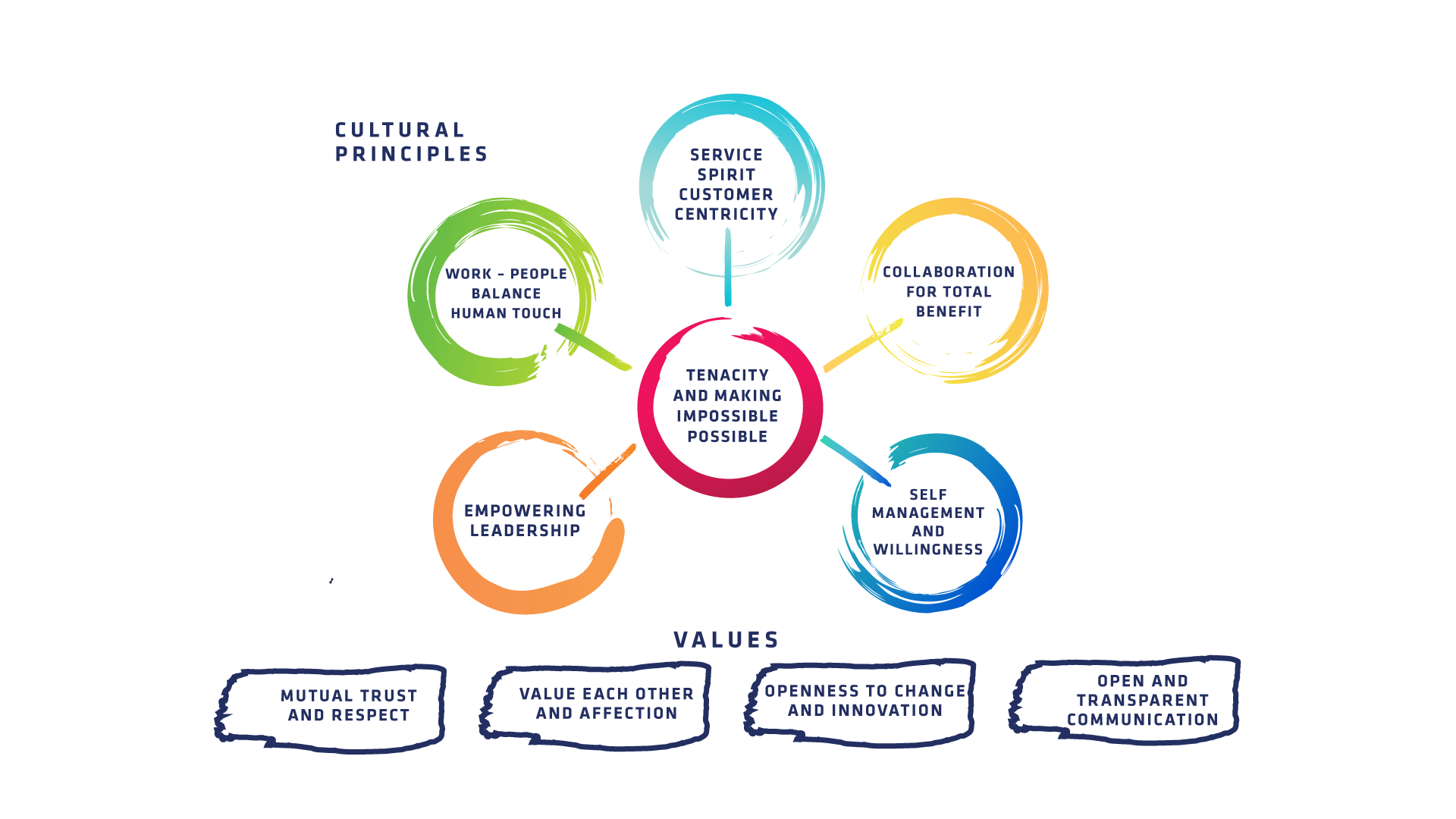 CULTURAL PRINCIPLES

SERVICE SPIRIT CUSTOMER CENTRICITY

WORK - PEOPLE BALANCE HUMAN TOUCH

COLLABORATION FOR TOTAL BENEFIT

TENACITY AND MAKING IMPOSSIBLE POSSIBLE

EMPOWERING LEADERSHIP

SELF MANAGEMENT AND WILLINGNESS

VALUES

MUTUAL TRUST AND RESPECT

VALUE EACH OTHER AND AFFECTION

OPENNESS TO CHANGE AND INNOVATION

OPEN AND TRANSPARENT COMMUNICATION