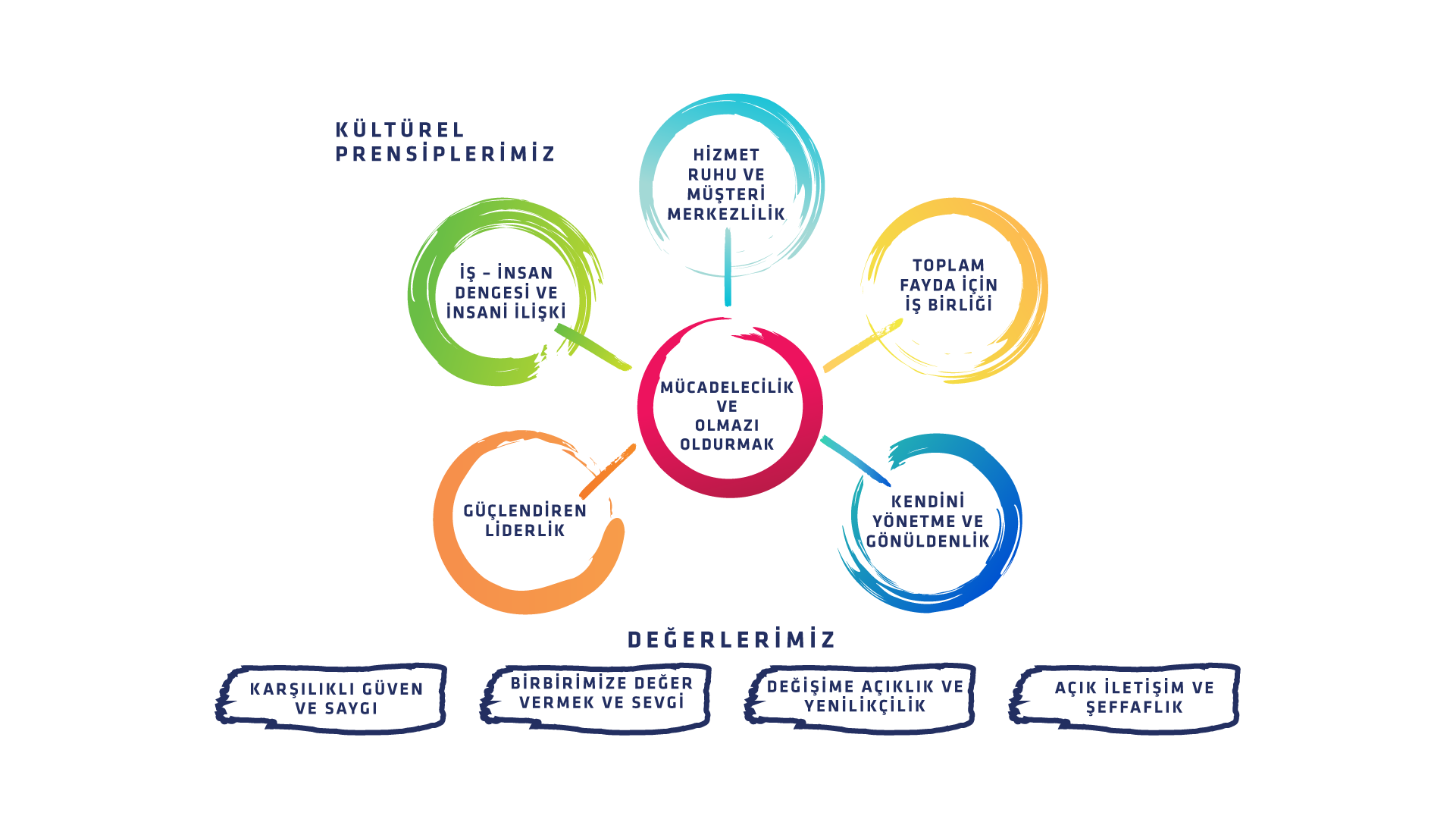 KÜLTÜREL PRENSİPLERİMİZ

HİZMET RUHU VE MÜŞTERİ MERKEZLİLİK

İŞ - İNSAN DENGESİ VE İNSANİ İLİŞKİ

TOPLAM FAYDA İÇİN İŞ BİRLİĞİ

MÜCADELECİLİK VE OLMAZI OLDURMAK

GÜÇLENDİREN LİDERLİK

KENDİNİ YÖNETME VE GÖNÜLDENLİK

DEĞERLERİMİZ

KARŞILIKLI GÜVEN VE SAYGI

BİRBİRİMİZE DEĞER VERMEK VE SEVGİ

DEĞİŞİME AÇIKLIK VE YENİLİKÇİLİK

AÇIK İLETİŞİM VE ŞEFFAFLIK