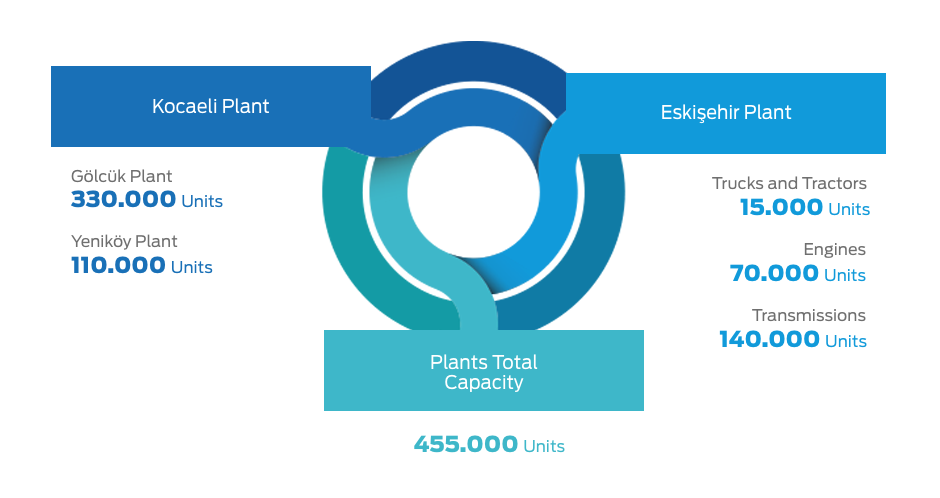 Kocaeli Plant

Gölcük Plant
330.000 Units

Yeniköy Plant
110.000 Units

Eskişehir Plant

Trucks and Tractors
15.000 Units

Engines
70.000 Units

Transmissions
140.000 Units

Plants Total Capacity

455.000 Units