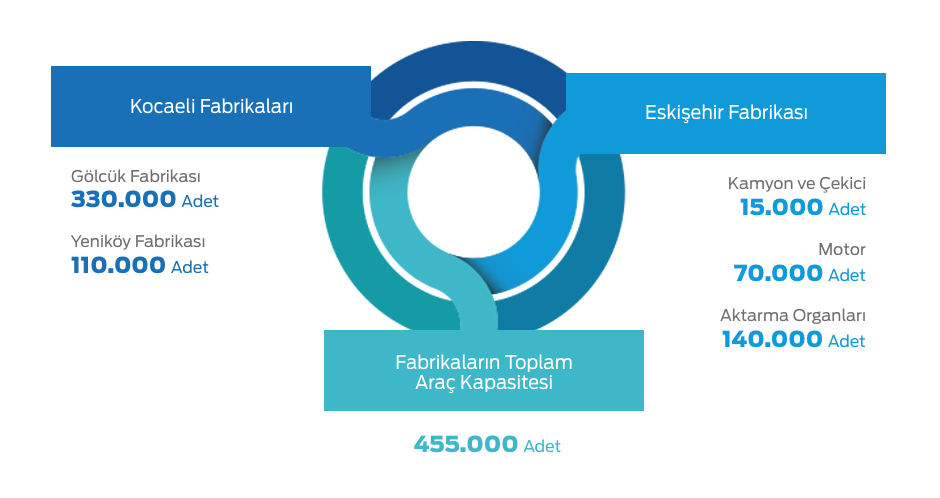 Kocaeli Fabrikaları

Gölcük Fabrikası
330.000 Adet

Yeniköy Fabrikası
110.000 Adet

Eskişehir Fabrikası

Kamyon ve Çekici
15.000 Adet

Motor
70.000 Adet

Aktarma Organları
140.000 Adet

Fabrikaların Toplam Araç Kapasitesi

455.000 Adet